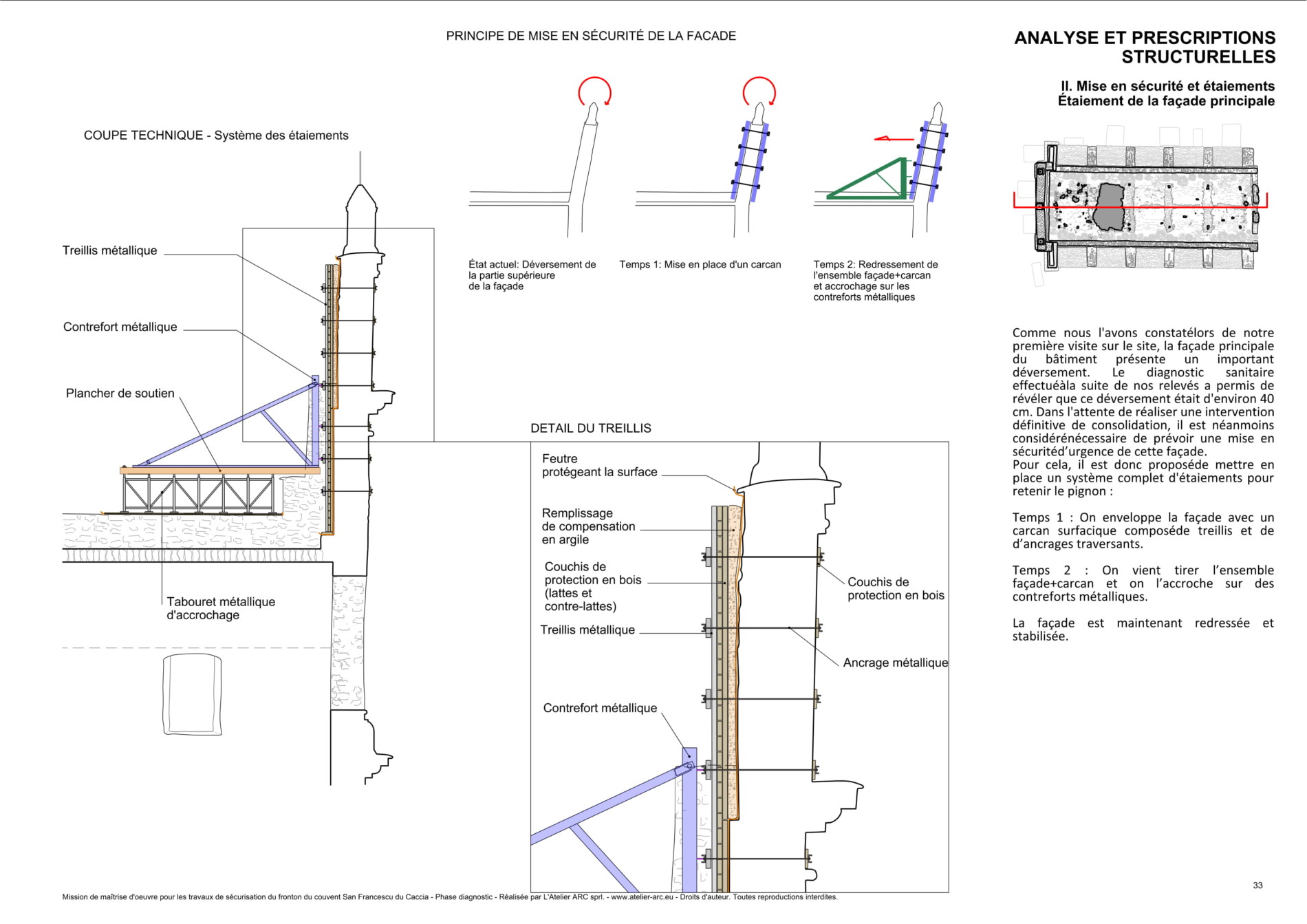 PRINCIPE DE MISE EN SÉCURITÉ DE LA FACADE

ANALYSE ET PRESCRIPTIONS STRUCTURELLES

II. Mise en sécurité et étaiements
Étaiement de la façade principale

COUPE TECHNIQUE - Système des étaiements

Treillis métallique

Contrefort métallique

Plancher de soutien

Tabouret métallique d'accrochage

État actuel: Déversement de la partie supérieure de la façade

Temps 1: Mise en place d'un carcan

Temps 2: Redressement de l'ensemble façade+carcan et accrochage sur les contreforts métalliques

DETAIL DU TREILLIS

Feutre protégeant la surface

Remplissage de compensation en argile

Couchis de protection en bois (lattes et contre-lattes)

Treillis métallique

Contrefort métallique

Couchis de protection en bois

Ancrage métallique

Comme nous l'avons constatélors de notre première visite sur le site, la façade principale du bâtiment présente un important déversement. Le diagnostic sanitaire effectuéàla suite de nos relevés a permis de révéler que ce déversement était d'environ 40 cm. Dans l'attente de réaliser une intervention définitive de consolidation, il est néanmoins considérénécessaire de prévoir une mise en sécuritéd'urgence de cette façade.
Pour cela, il est donc proposéde mettre en place un système complet d'étaiements pour retenir le pignon :

Temps 1 : On enveloppe la façade avec un carcan surfacique composéde treillis et de d'ancrages traversants.

Temps 2 : On vient tirer l'ensemble façade+carcan et on l'accroche sur des contreforts métalliques.

La façade est maintenant redressée et stabilisée.

33

Mission de maîtrise d'oeuvre pour les travaux de sécurisation du fronton du couvent San Francescu du Caccia - Phase diagnostic - Réalisée par L'Atelier ARC sprl. - www.atelier-arc.eu - Droits d'auteur. Toutes reproductions interdites.